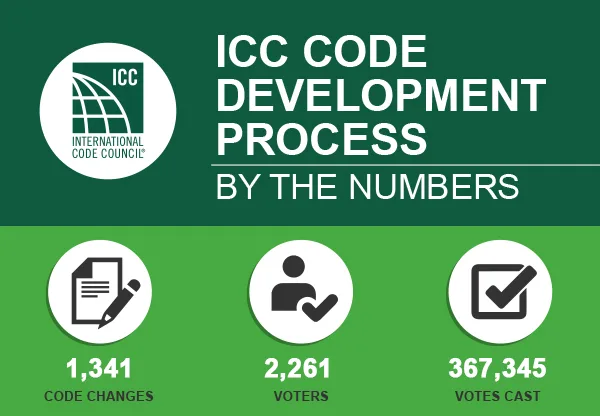 ICC
INTERNATIONAL CODE COUNCIL®

ICC CODE DEVELOPMENT PROCESS

BY THE NUMBERS

1,341
CODE CHANGES

2,261
VOTERS

367,345
VOTES CAST